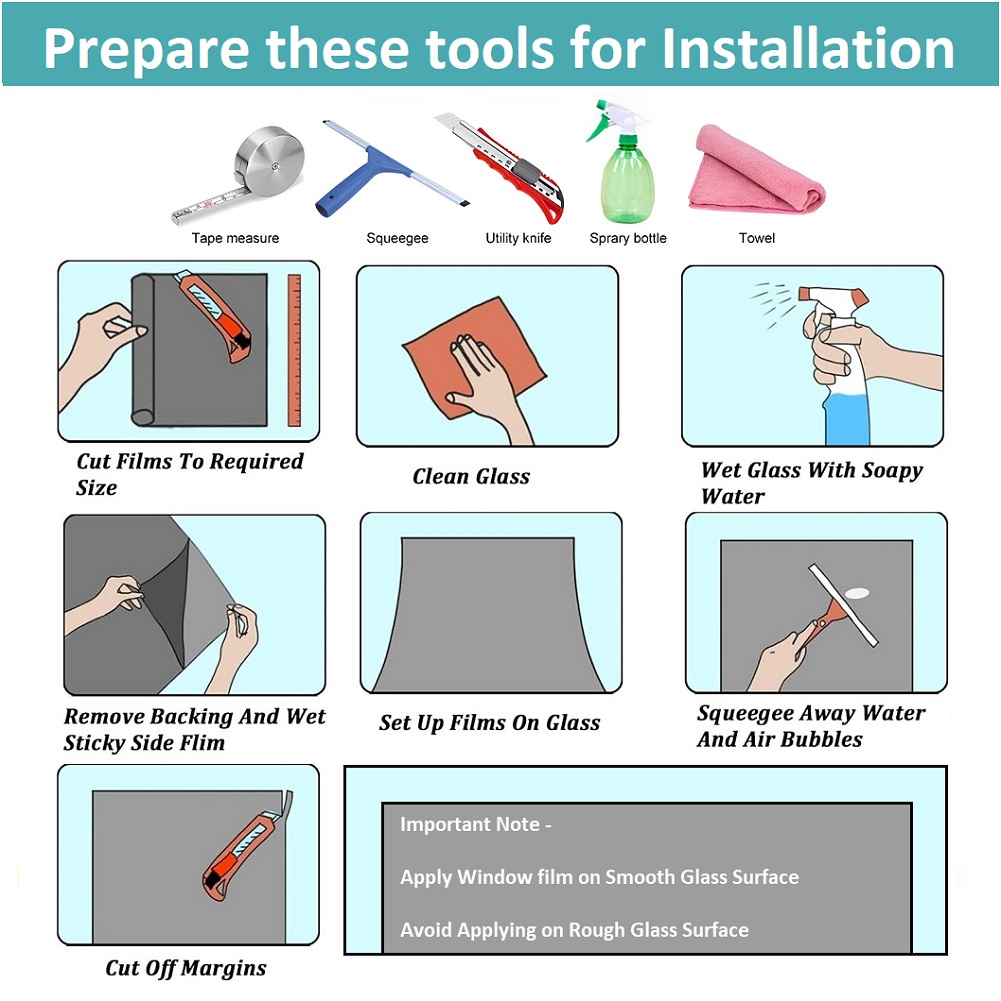 Prepare these tools for Installation

Tape measure

Squeegee

Utility knife

Sprary bottle

Towel

Cut Films To Required Size

Clean Glass

Wet Glass With Soapy Water

Remove Backing And Wet Sticky Side Flim

Set Up Films On Glass

Squeegee Away Water And Air Bubbles

Cut Off Margins

Important Note -

Apply Window film on Smooth Glass Surface

Avoid Applying on Rough Glass Surface